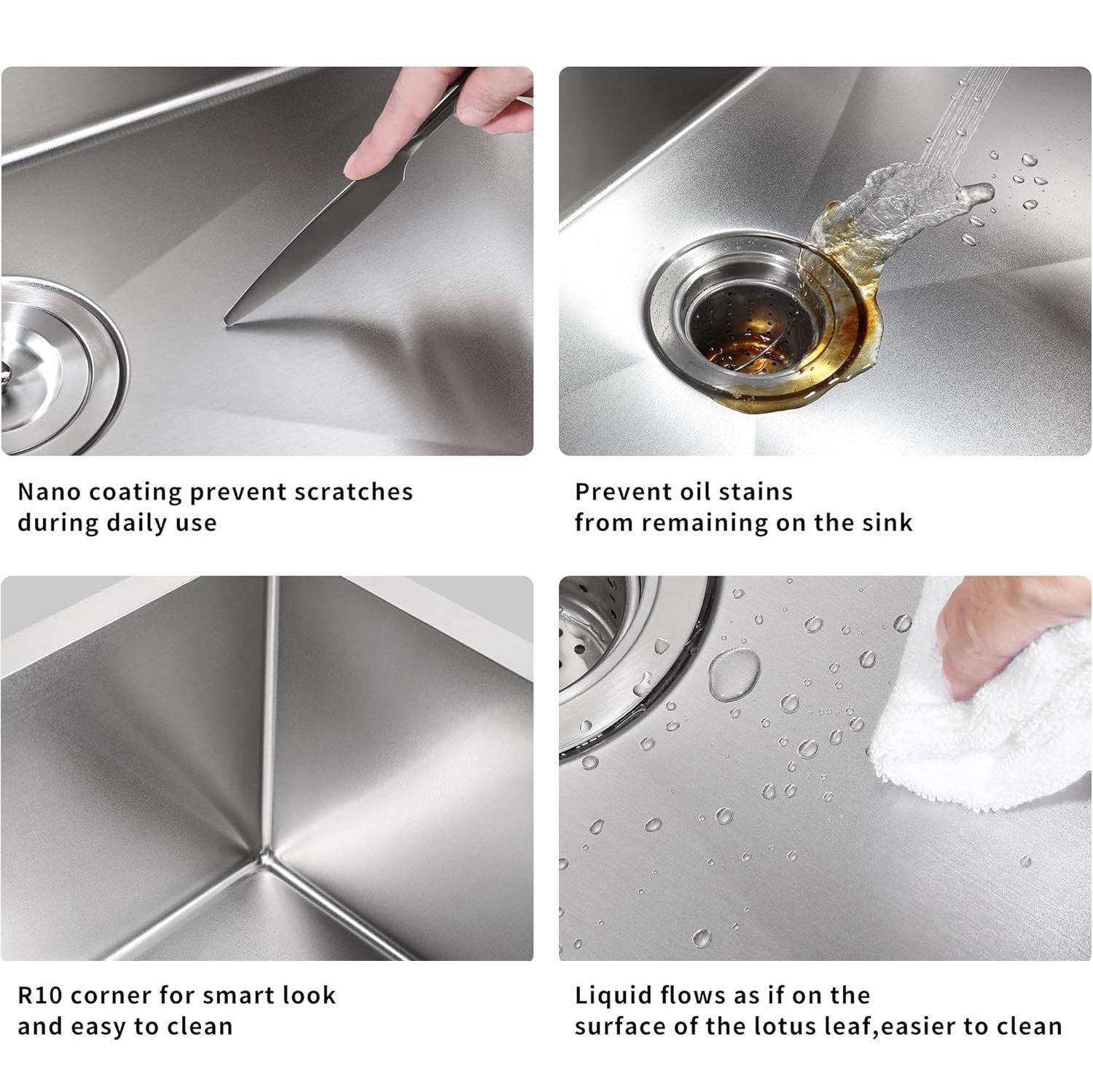 Nano coating prevent scratches
during daily use

Prevent oil stains
from remaining on the sink

R10 corner for smart look
and easy to clean

Liquid flows as if on the
surface of the lotus leaf,easier to clean